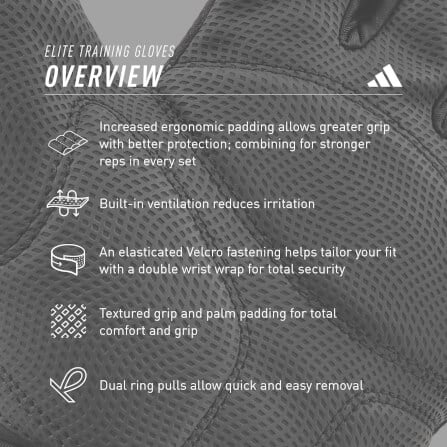 ELITE TRAINING GLOVES
OVERVIEW

Increased ergonomic padding allows greater grip with better protection; combining for stronger reps in every set

Built-in ventilation reduces irritation

An elasticated Velcro fastening helps tailor your fit with a double wrist wrap for total security

Textured grip and palm padding for total comfort and grip

Dual ring pulls allow quick and easy removal